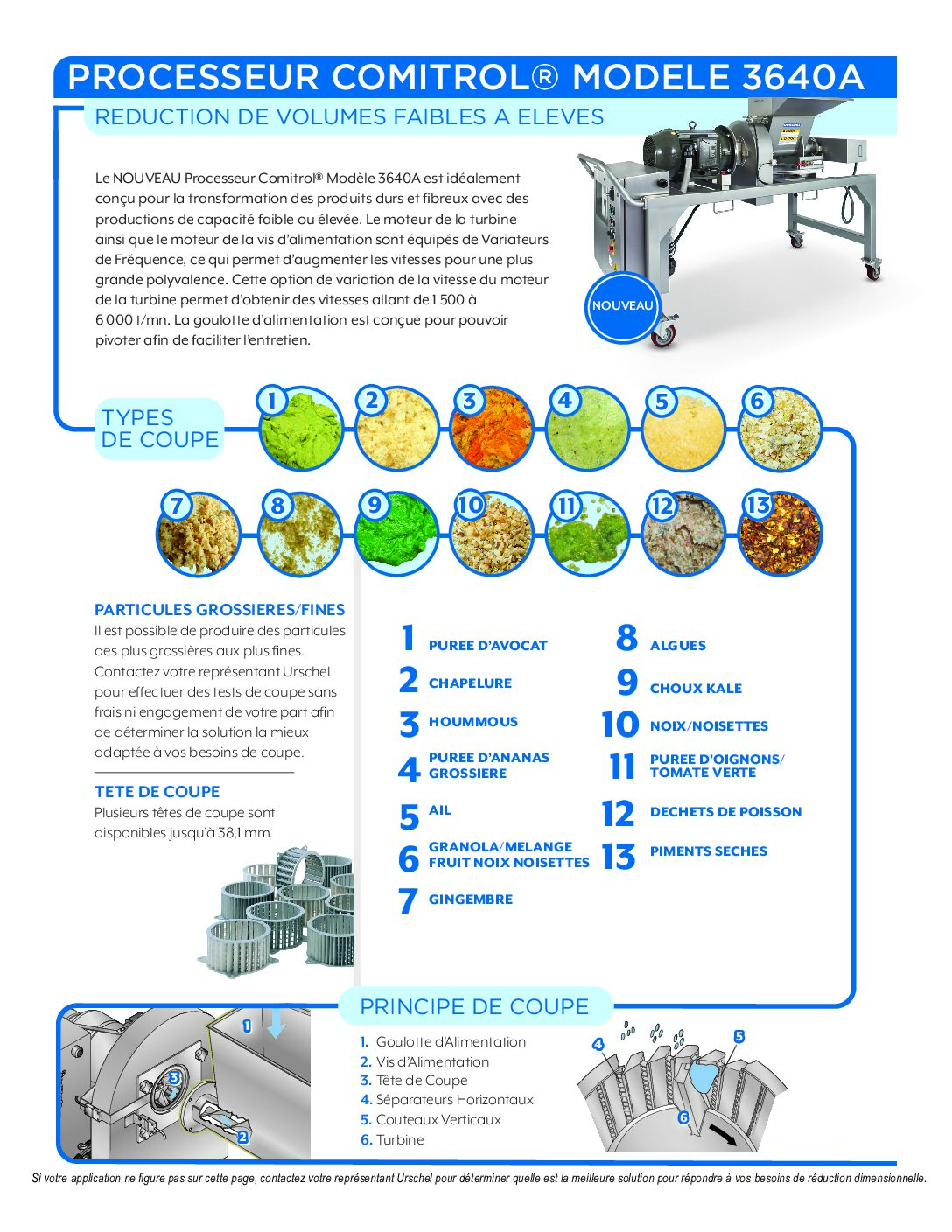 PROCESSEUR COMITROL® MODELE 3640A

REDUCTION DE VOLUMES FAIBLES A ELEVES

Le NOUVEAU Processeur Comitrol® Modèle 3640A est idéalement conçu pour la transformation des produits durs et fibreux avec des productions de capacité faible ou élevée. Le moteur de la turbine ainsi que le moteur de la vis d'alimentation sont équipés de Variateurs de Fréquence, ce qui permet d'augmenter les vitesses pour une plus grande polyvalence. Cette option de variation de la vitesse du moteur de la turbine permet d'obtenir des vitesses allant de 1 500 à 6 000 t/mn. La goulotte d'alimentation est conçue pour pouvoir pivoter afin de faciliter l'entretien.

NOUVEAU

TYPES DE COUPE

1 2 3 4 5 6
7 8 9 10 11 12 13

PARTICULES GROSSIERES/FINES
Il est possible de produire des particules des plus grossières aux plus fines. Contactez votre représentant Urschel pour effectuer des tests de coupe sans frais ni engagement de votre part afin de déterminer la solution la mieux adaptée à vos besoins de coupe.

TETE DE COUPE
Plusieurs têtes de coupe sont disponibles jusqu'à 38,1 mm.

1 PUREE D'AVOCAT
2 CHAPELURE
3 HOUMMOUS
4 PUREE D'ANANAS GROSSIERE
5 AIL
6 GRANOLA/MELANGE FRUIT NOIX NOISETTES
7 GINGEMBRE
8 ALGUES
9 CHOUX KALE
10 NOIX/NOISETTES
11 PUREE D'OIGNONS/ TOMATE VERTE
12 DECHETS DE POISSON
13 PIMENTS SECHES

PRINCIPE DE COUPE

1 3 2

1. Goulotte d'Alimentation
2. Vis d'Alimentation
3. Tête de Coupe
4. Séparateurs Horizontaux
5. Couteaux Verticaux
6. Turbine

4 5 6

Si votre application ne figure pas sur cette page, contactez votre représentant Urschel pour déterminer quelle est la meilleure solution pour répondre à vos besoins de réduction dimensionnelle.