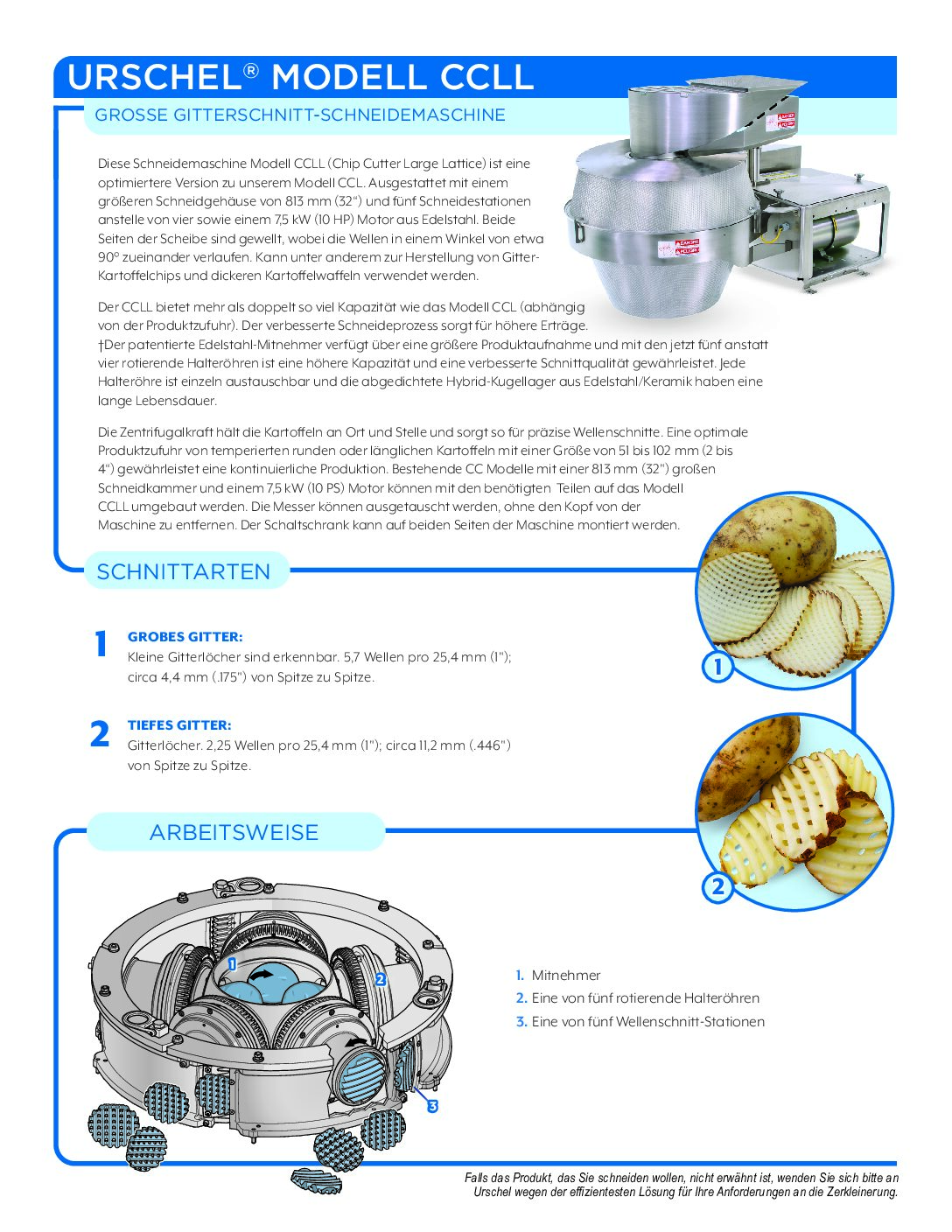 URSCHEL® MODELL CCLL

GROSSE GITTERSCHNITT-SCHNEIDEMASCHINE

Diese Schneidemaschine Modell CCLL (Chip Cutter Large Lattice) ist eine optimiertere Version zu unserem Modell CCL. Ausgestattet mit einem größeren Schneidgehäuse von 813 mm (32") und fünf Schneidestationen anstelle von vier sowie einem 7,5 kW (10 HP) Motor aus Edelstahl. Beide Seiten der Scheibe sind gewellt, wobei die Wellen in einem Winkel von etwa 90° zueinander verlaufen. Kann unter anderem zur Herstellung von Gitter-Kartoffelchips und dickeren Kartoffelwaffeln verwendet werden.

Der CCLL bietet mehr als doppelt so viel Kapazität wie das Modell CCL (abhängig von der Produktzufuhr). Der verbesserte Schneideprozess sorgt für höhere Erträge. †Der patentierte Edelstahl-Mitnehmer verfügt über eine größere Produktaufnahme und mit den jetzt fünf anstatt vier rotierende Halteröhren ist eine höhere Kapazität und eine verbesserte Schnittqualität gewährleistet. Jede Halteröhre ist einzeln austauschbar und die abgedichtete Hybrid-Kugellager aus Edelstahl/Keramik haben eine lange Lebensdauer.

Die Zentrifugalkraft hält die Kartoffeln an Ort und Stelle und sorgt so für präzise Wellenschnitte. Eine optimale Produktzufuhr von temperierten runden oder länglichen Kartoffeln mit einer Größe von 51 bis 102 mm (2 bis 4") gewährleistet eine kontinuierliche Produktion. Bestehende CC Modelle mit einer 813 mm (32") großen Schneidkammer und einem 7,5 kW (10 PS) Motor können mit den benötigten Teilen auf das Modell CCLL umgebaut werden. Die Messer können ausgetauscht werden, ohne den Kopf von der Maschine zu entfernen. Der Schaltschrank kann auf beiden Seiten der Maschine montiert werden.

SCHNITTARTEN

1 GROBES GITTER:
Kleine Gitterlöcher sind erkennbar. 5,7 Wellen pro 25,4 mm (1"); circa 4,4 mm (.175") von Spitze zu Spitze.

2 TIEFES GITTER:
Gitterlöcher. 2,25 Wellen pro 25,4 mm (1"); circa 11,2 mm (.446") von Spitze zu Spitze.

1
2

ARBEITSWEISE

1
2
3

1. Mitnehmer
2. Eine von fünf rotierende Halteröhren
3. Eine von fünf Wellenschnitt-Stationen

Falls das Produkt, das Sie schneiden wollen, nicht erwähnt ist, wenden Sie sich bitte an Urschel wegen der effizientesten Lösung für Ihre Anforderungen an die Zerkleinerung.