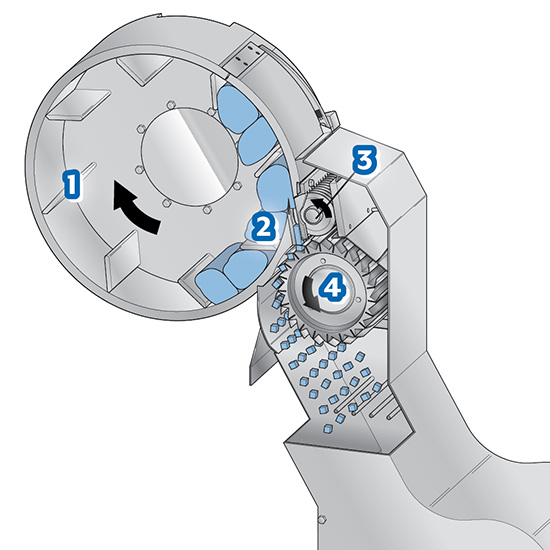 1
2
3
4