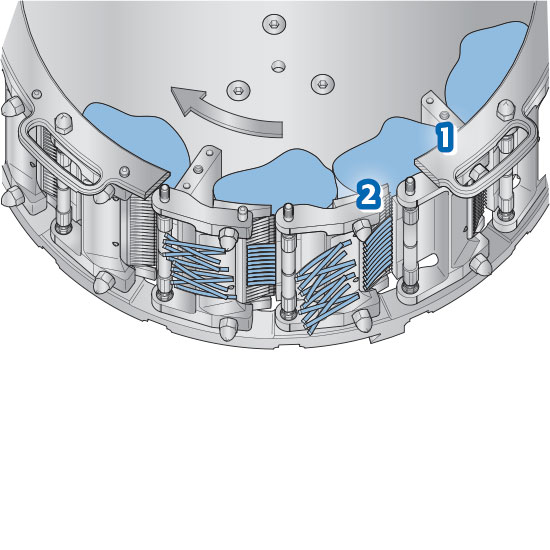 1
2