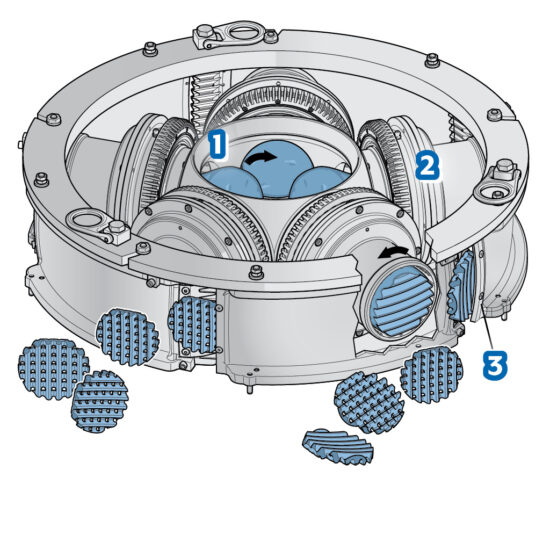 1
2
3