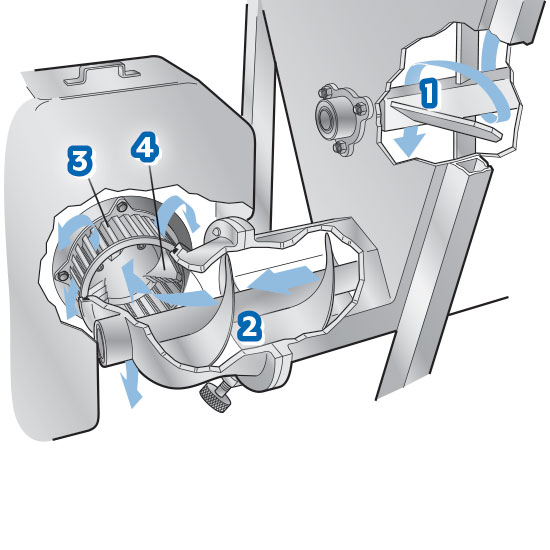 1
3
4
2