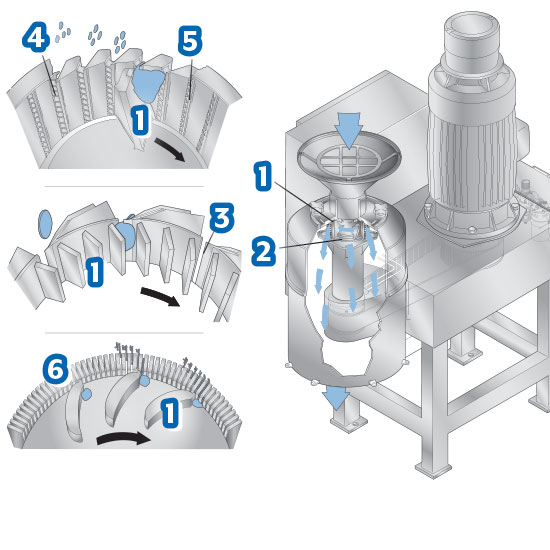 4
5
1
3
1
6
1
1
2