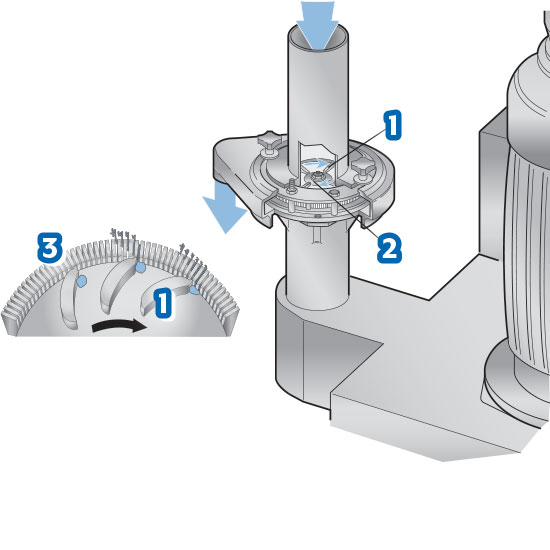 1
2
3
1